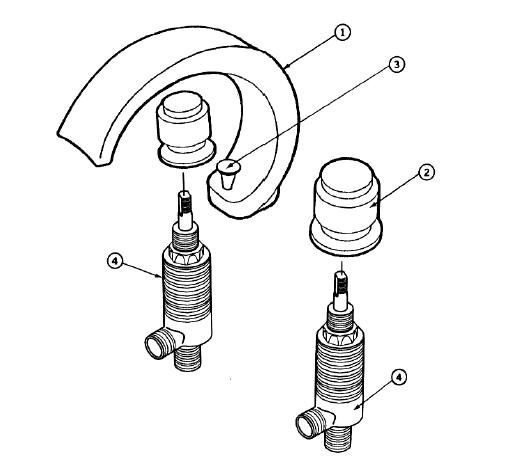 1
3
2
4
4